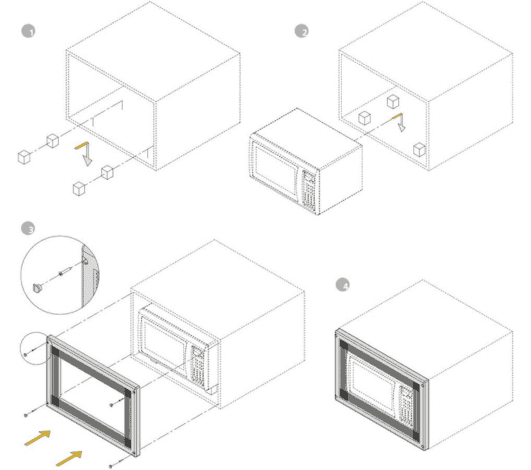 1

2

3

4