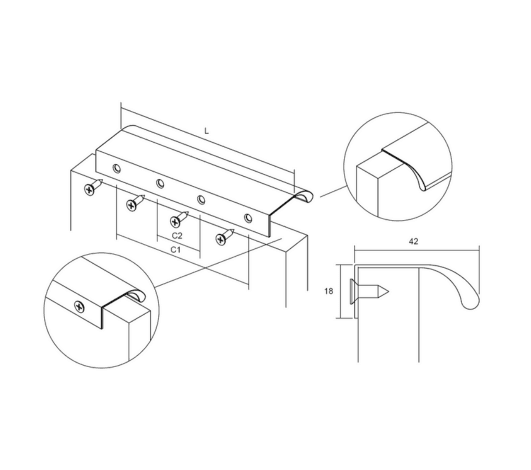 L

C2

C1

42

18