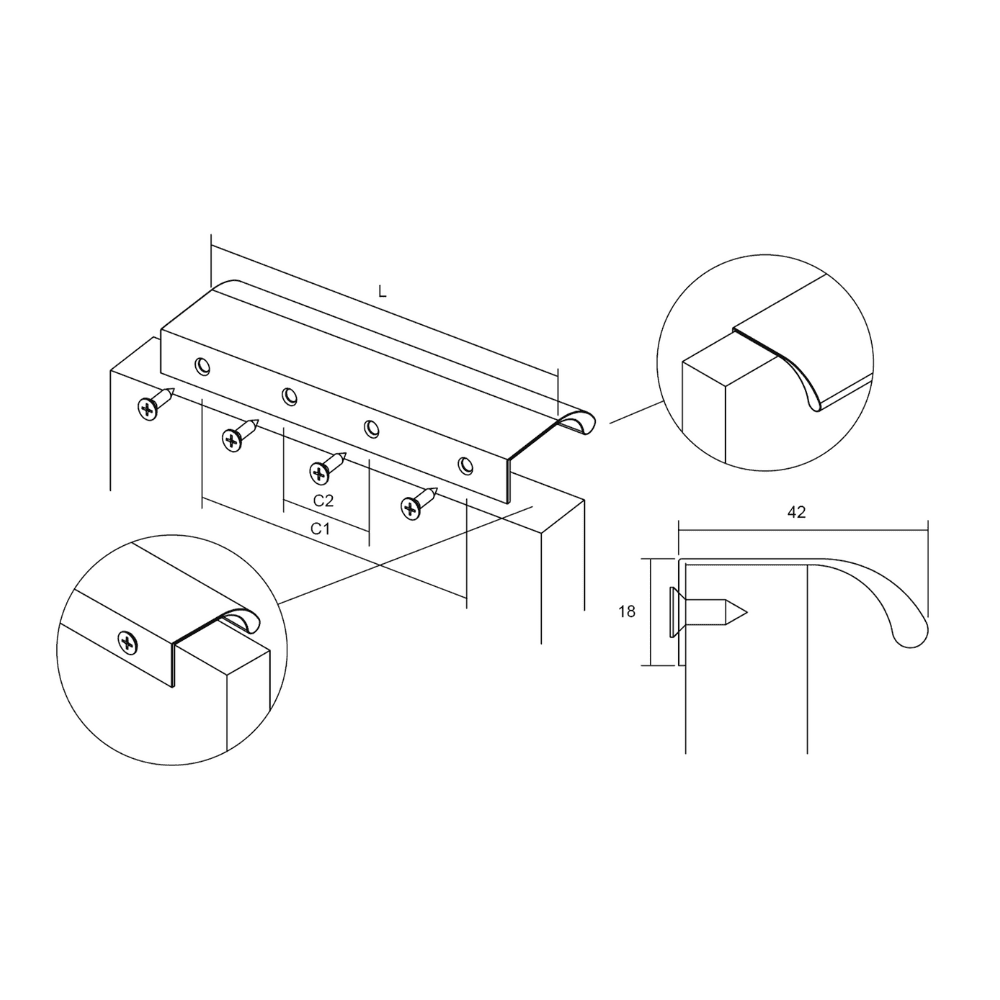 L
C2
C1
42
18