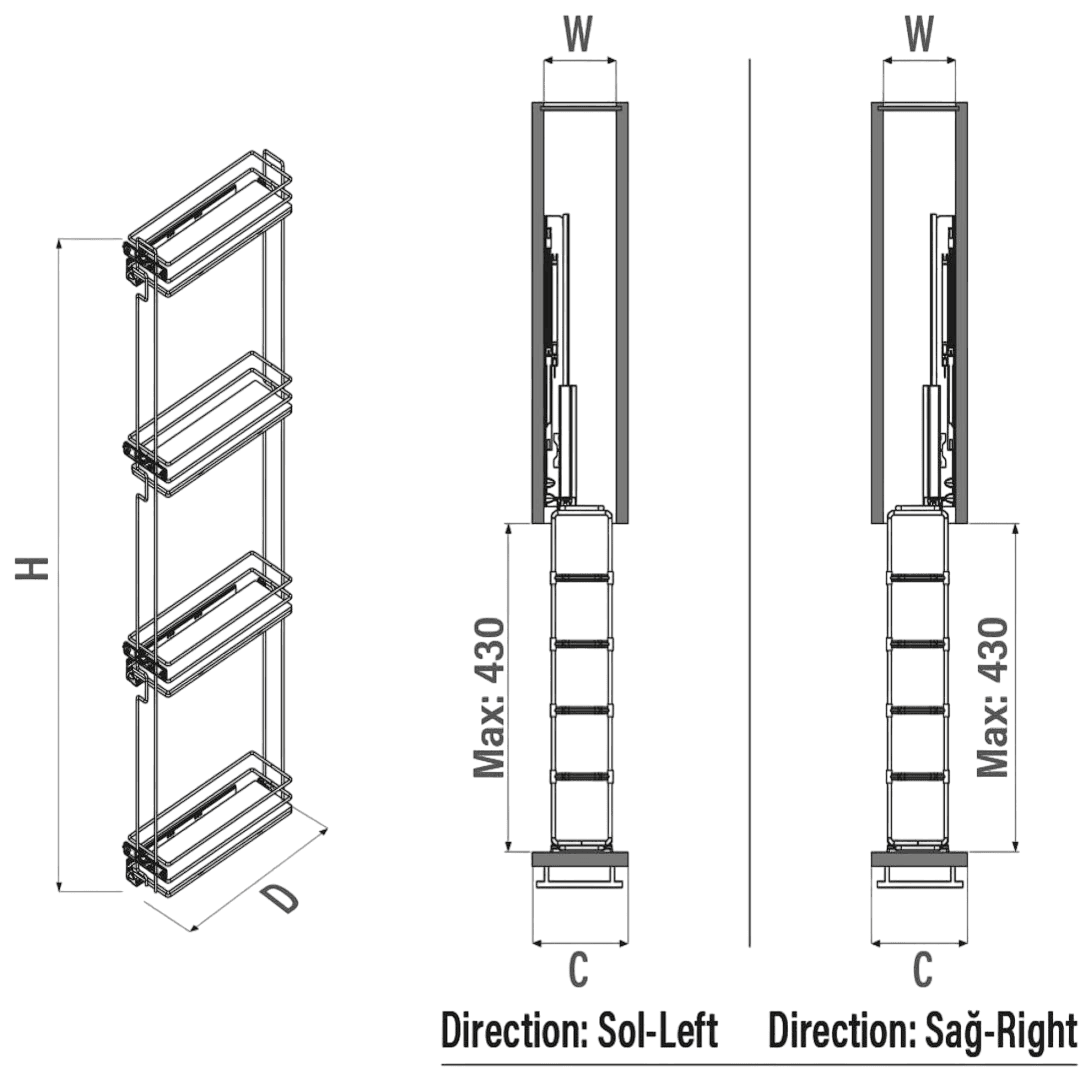 H

D

W

Max: 430

C

Direction: Sol-Left

W

Max: 430

C

Direction: Sağ-Right