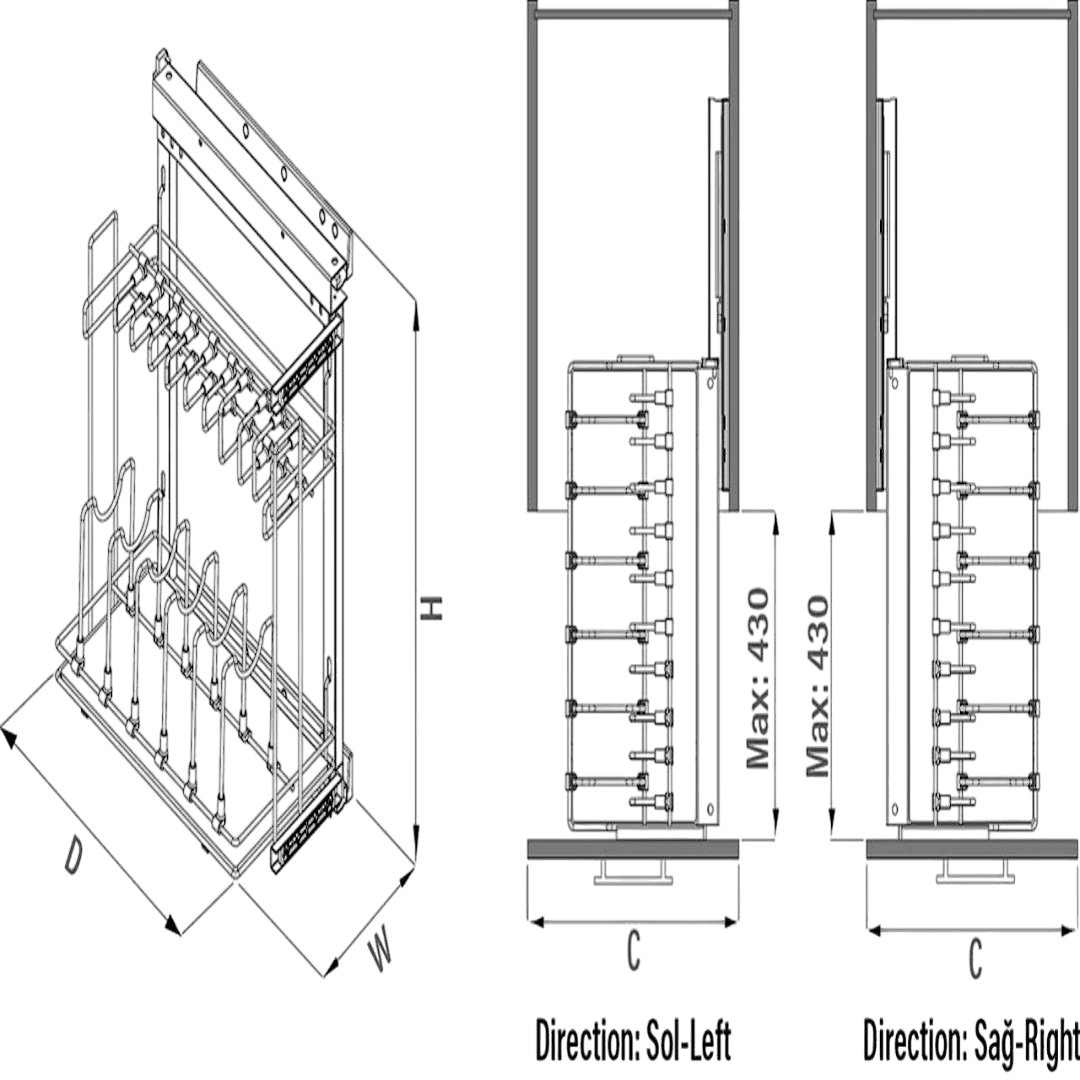 H

D

W

Max: 430

C

Direction: Sol-Left

Max: 430

C

Direction: Sağ-Right