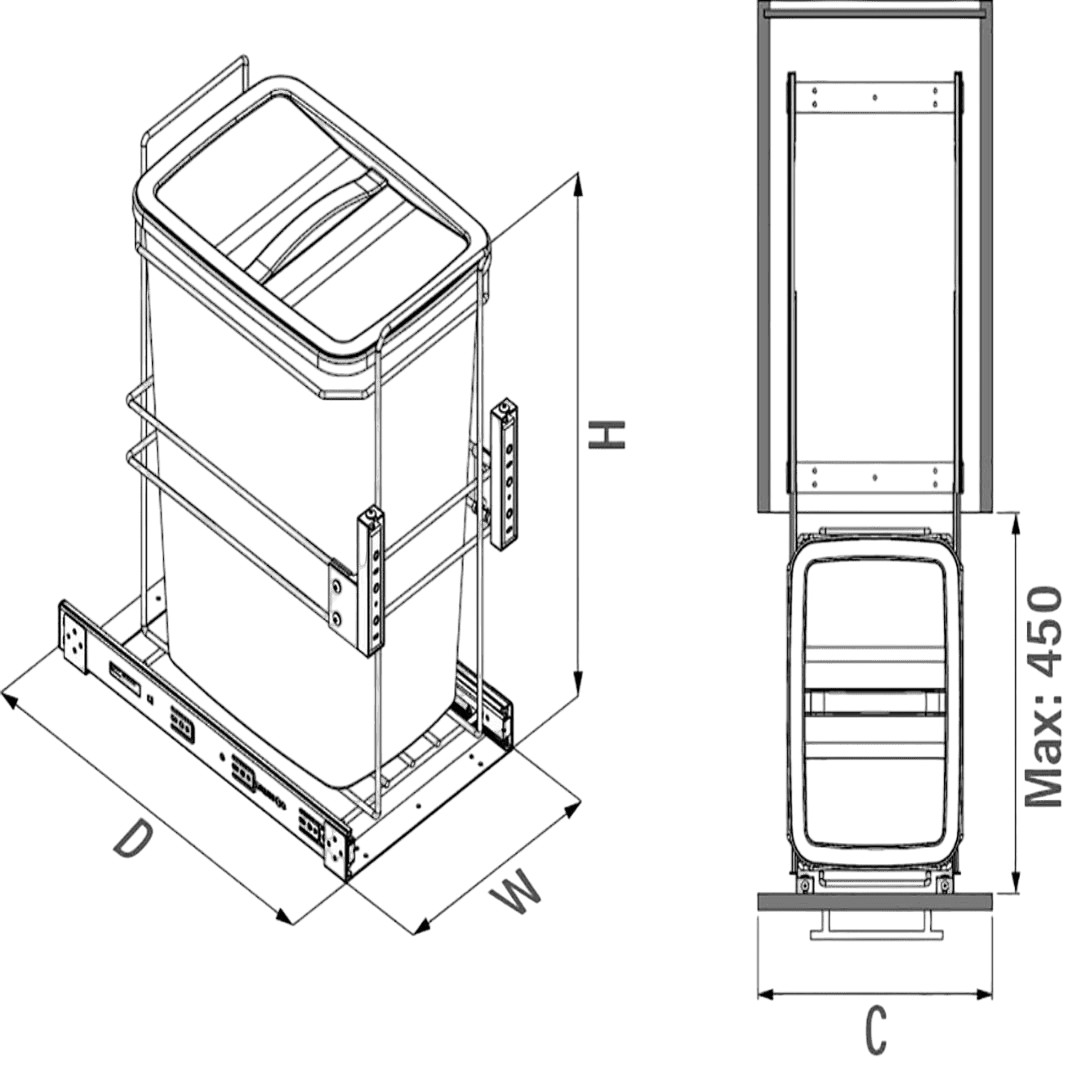 H
D
W
Max: 450
C