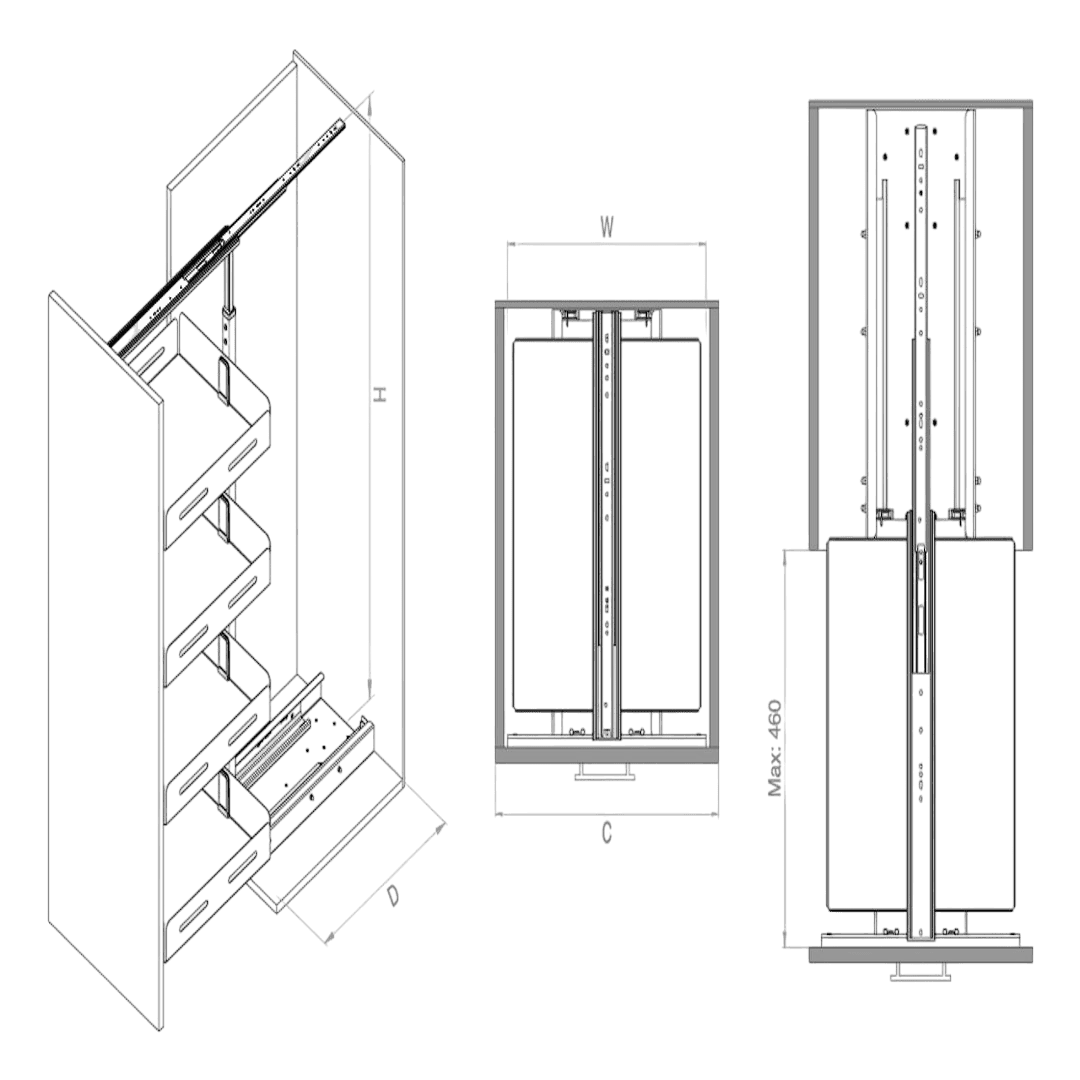 H

D

W

C

Max: 460