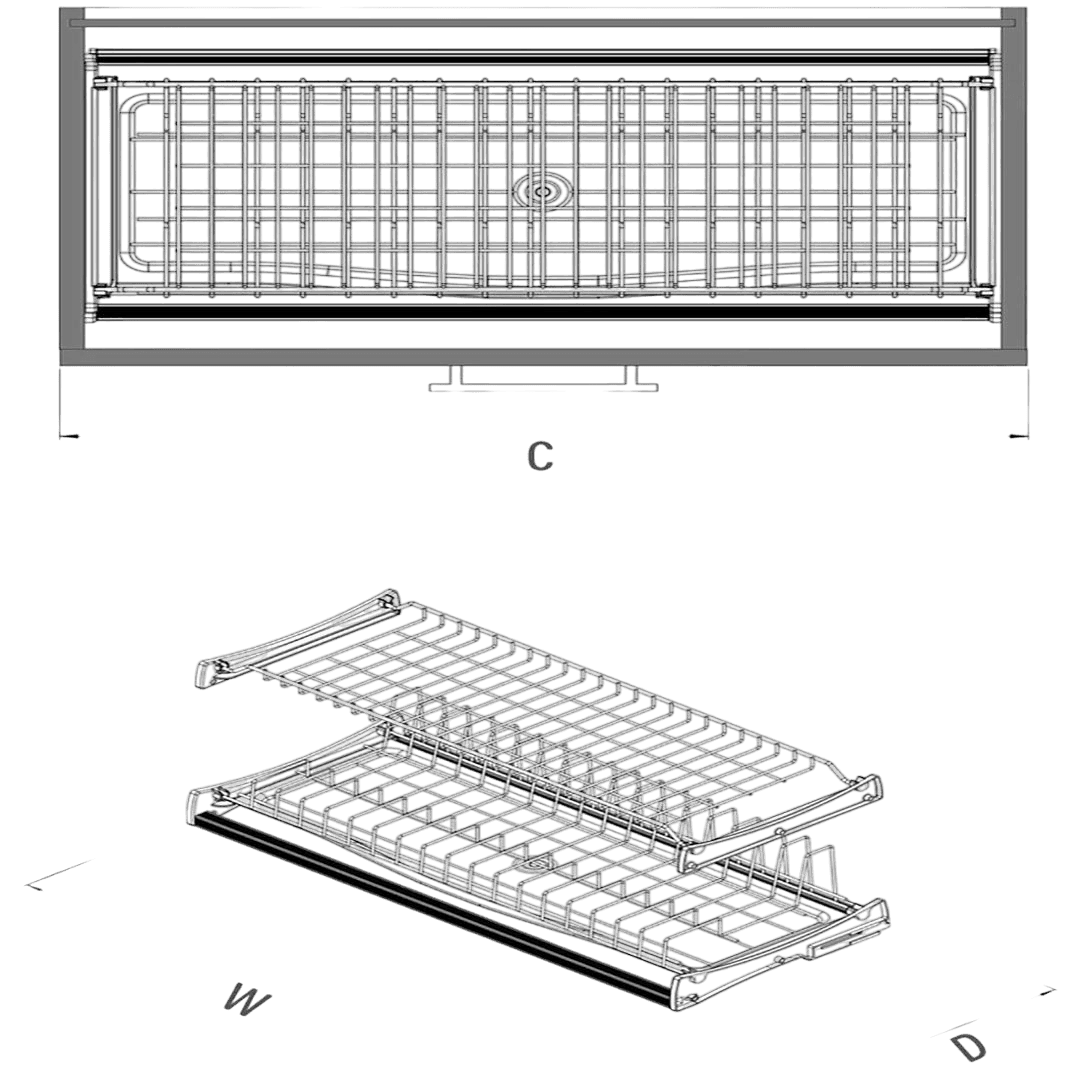 C

W

D