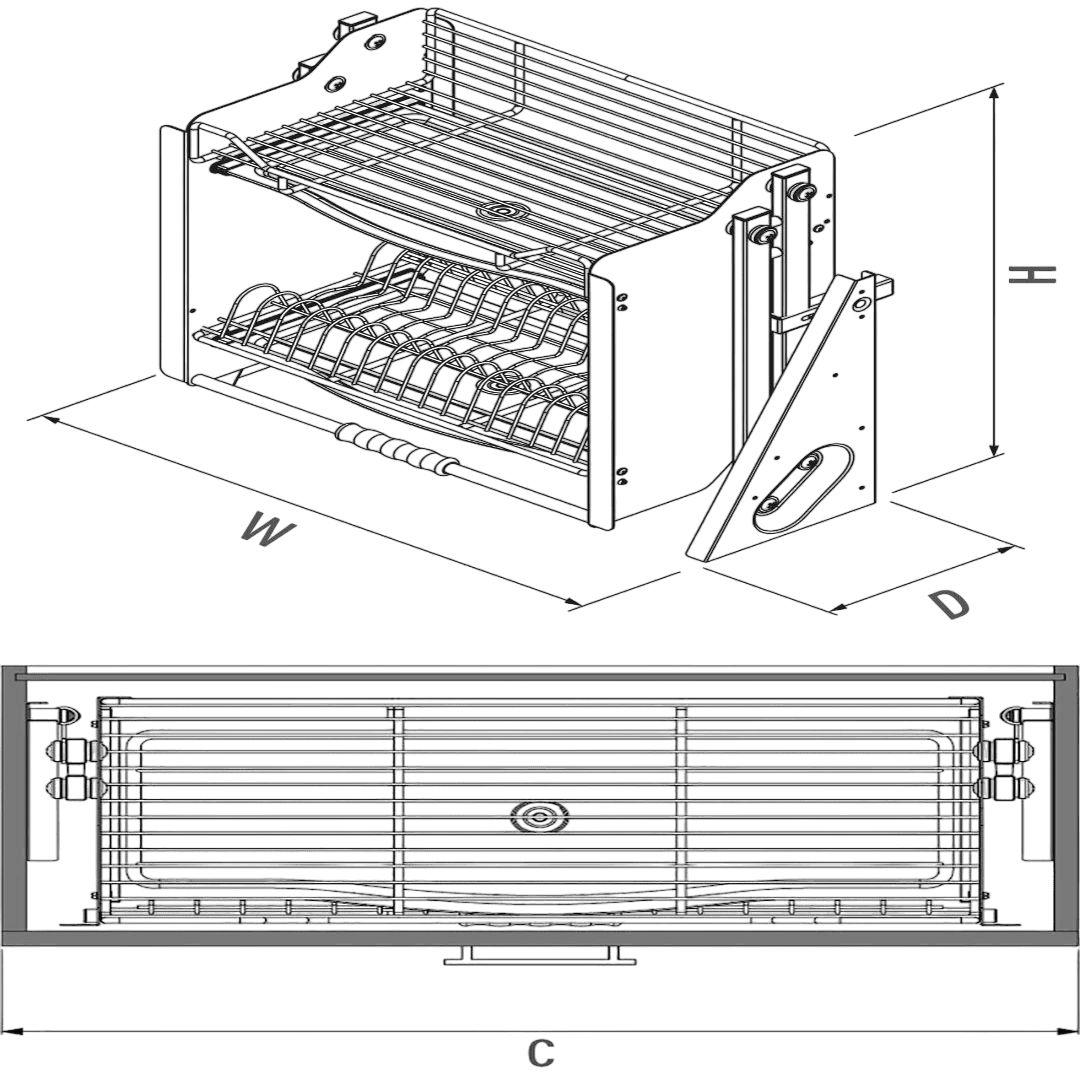 H
W
D
C