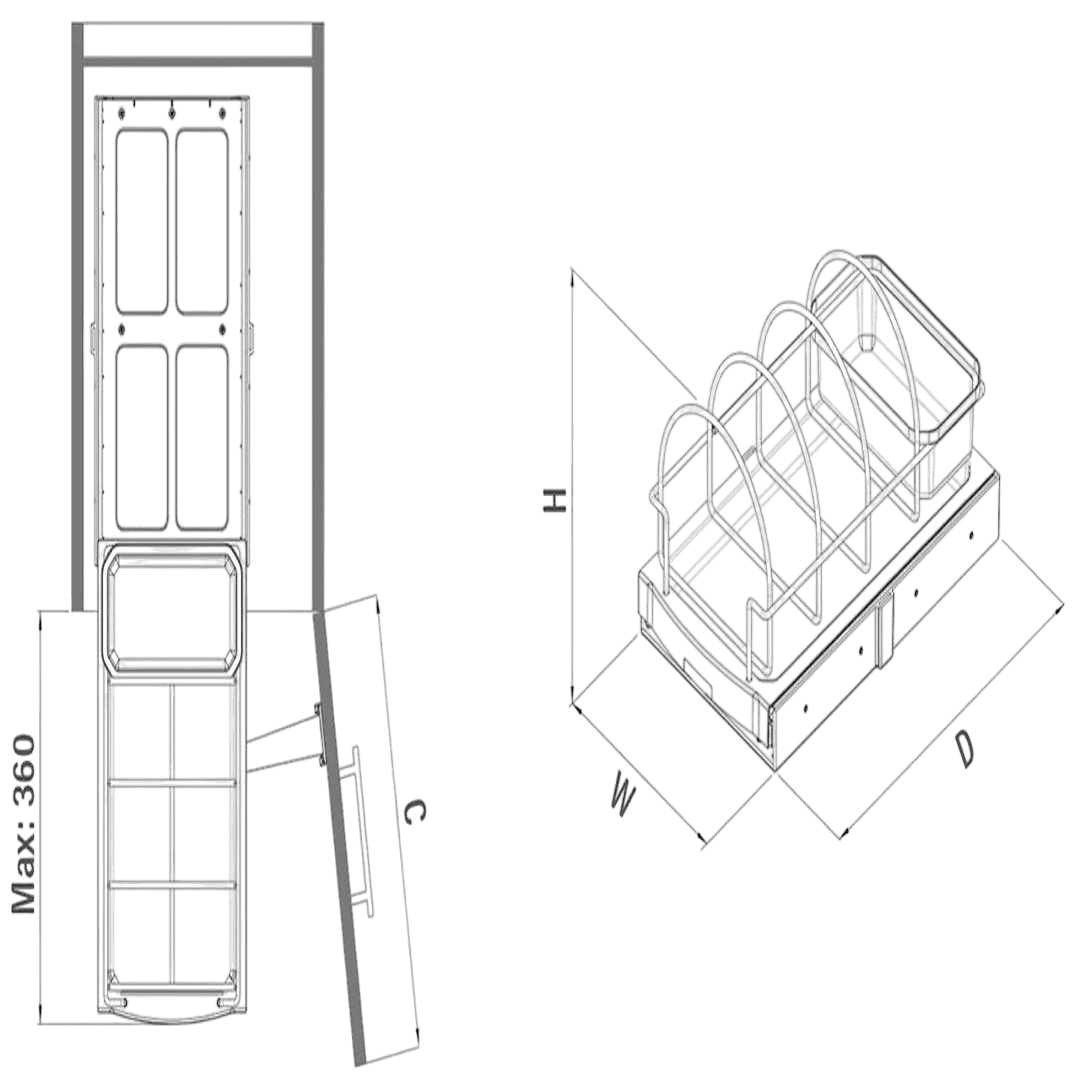 Max: 360

C

H

W

D