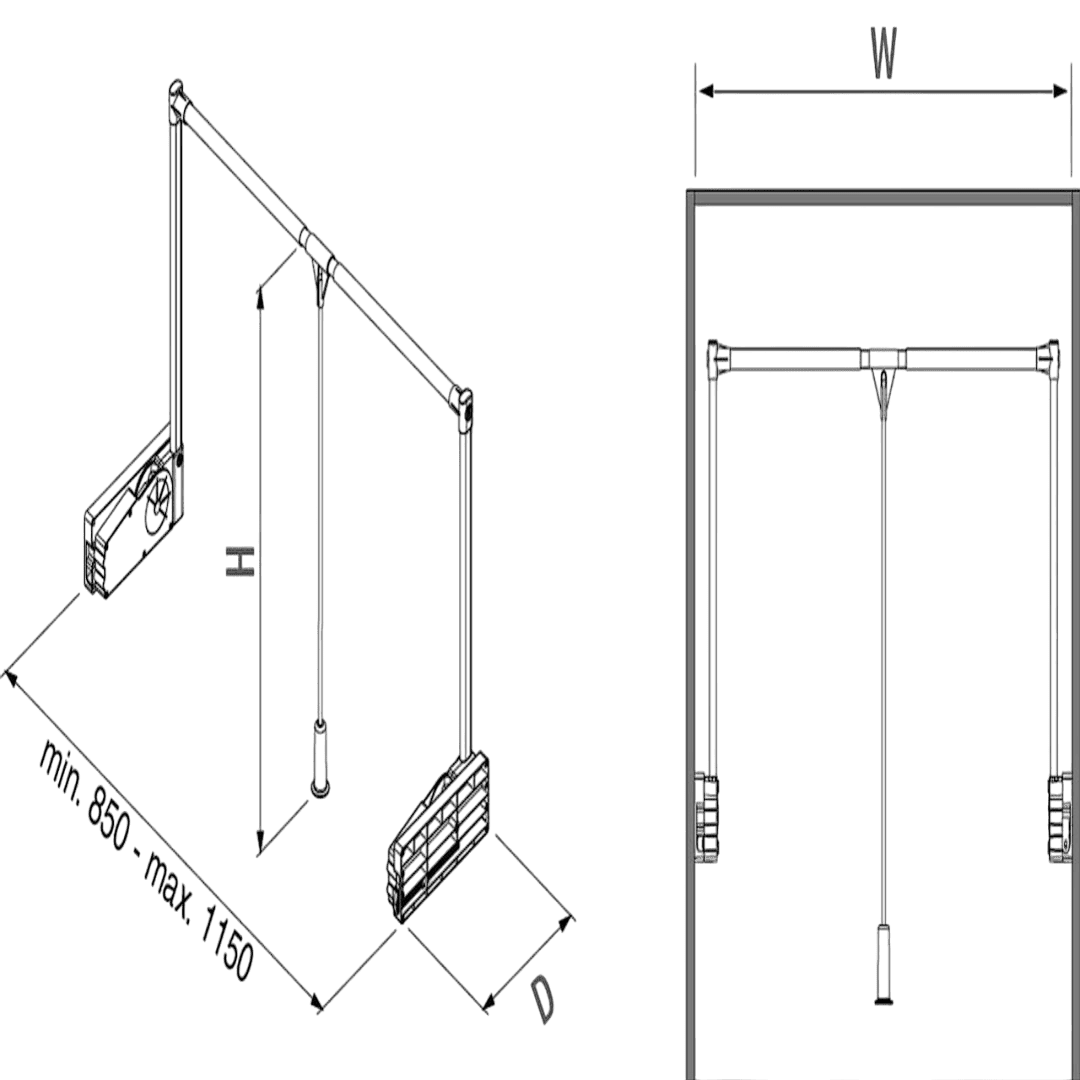 H

min. 850 - max. 1150

D

W